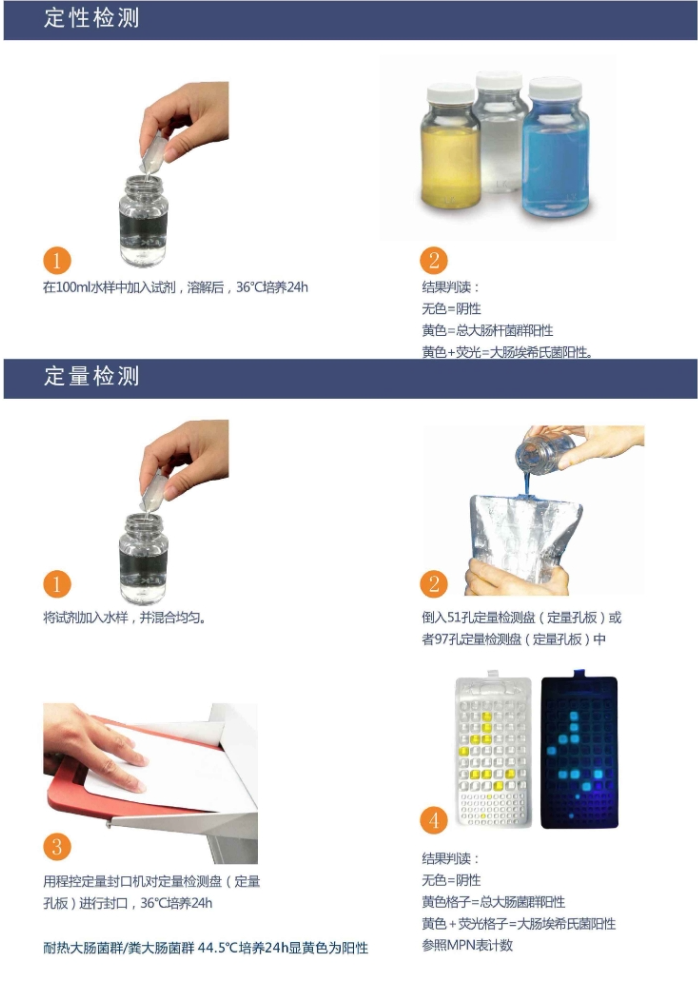 定性检测

1
在100ml水样中加入试剂，溶解后，36°C培养24h

2
结果判读：
无色=阴性
黄色=总大肠杆菌群阳性
黄色+荧光=大肠埃希氏菌阳性。

定量检测

1
将试剂加入水样，并混合均匀。

2
倒入51孔定量检测盘（定量孔板）或者97孔定量检测盘（定量孔板）中

3
用程控定量封口机对定量检测盘（定量孔板）进行封口，36°C培养24h

耐热大肠菌群/粪大肠菌群 44.5°C培养24h显黄色为阳性

4
结果判读：
无色=阴性
黄色格子=总大肠菌群阳性
黄色+荧光格子=大肠埃希氏菌阳性
参照MPN表计数